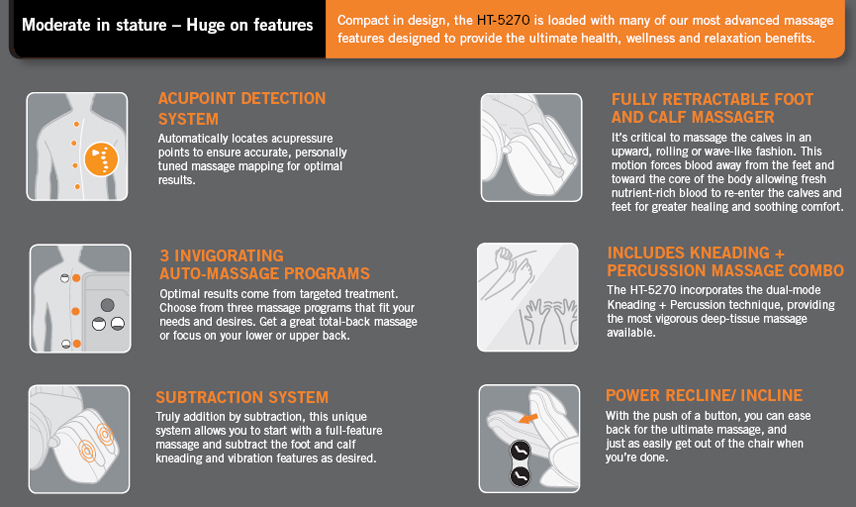 Moderate in stature – Huge on features

Compact in design, the HT-5270 is loaded with many of our most advanced massage features designed to provide the ultimate health, wellness and relaxation benefits.

ACUPOINT DETECTION SYSTEM

Automatically locates acupressure points to ensure accurate, personally tuned massage mapping for optimal results.

3 INVIGORATING AUTO-MASSAGE PROGRAMS

Optimal results come from targeted treatment. Choose from three massage programs that fit your needs and desires. Get a great total-back massage or focus on your lower or upper back.

SUBTRACTION SYSTEM

Truly addition by subtraction, this unique system allows you to start with a full-feature massage and subtract the foot and calf kneading and vibration features as desired.

FULLY RETRACTABLE FOOT AND CALF MASSAGER

It's critical to massage the calves in an upward, rolling or wave-like fashion. This motion forces blood away from the feet and toward the core of the body allowing fresh nutrient-rich blood to re-enter the calves and feet for greater healing and soothing comfort.

INCLUDES KNEADING + PERCUSSION MASSAGE COMBO

The HT-5270 incorporates the dual-mode Kneading + Percussion technique, providing the most vigorous deep-tissue massage available.

POWER RECLINE/ INCLINE

With the push of a button, you can ease back for the ultimate massage, and just as easily get out of the chair when you're done.